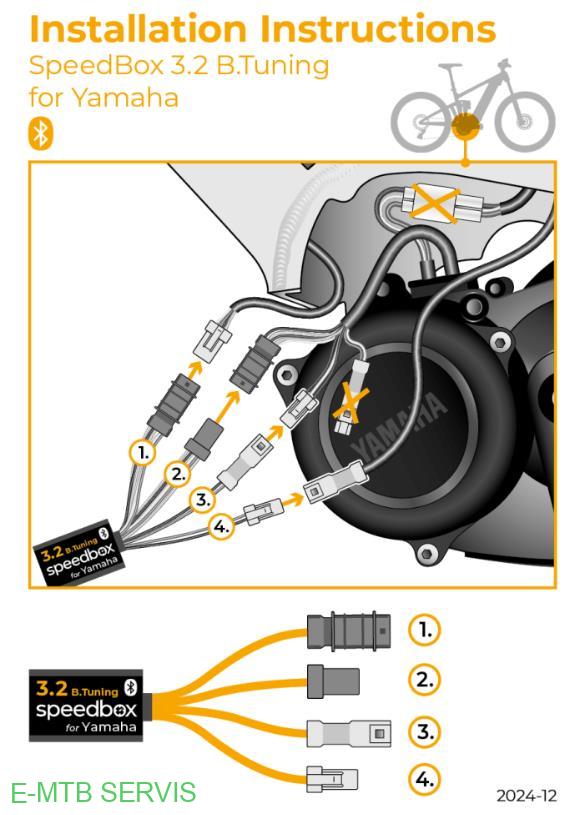 Installation Instructions
SpeedBox 3.2 B.Tuning for Yamaha

YAMAHA

1.
2.
3.
4.

3.2 B.Tuning
speedbox
for Yamaha

3.2 B.Tuning
speedbox
for Yamaha

1.
2.
3.
4.

E-MTB SERVIS

2024-12