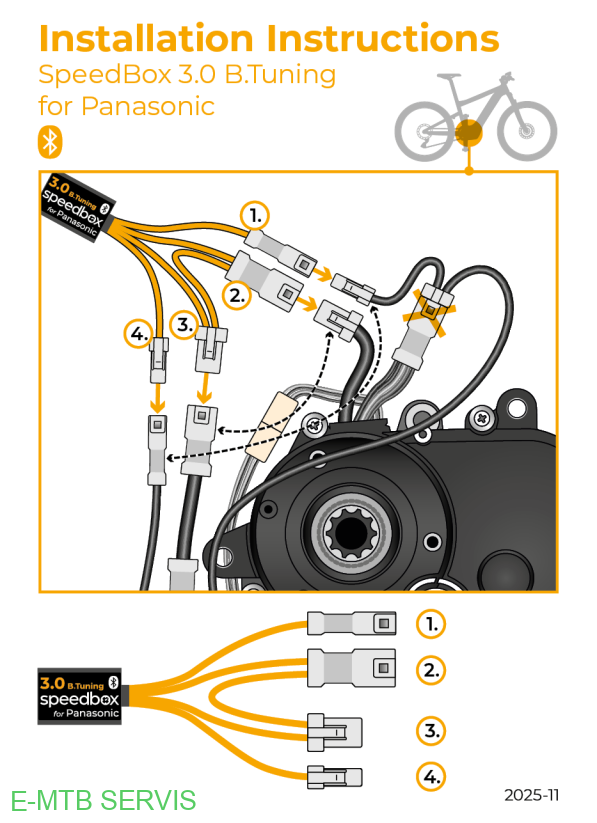 Installation Instructions
SpeedBox 3.0 B.Tuning
for Panasonic

3.0 B.Tuning
speedbox
for Panasonic

1.
2.
3.
4.

3.0 B.Tuning
speedbox
for Panasonic

1.
2.
3.
4.

E-MTB SERVIS

2025-11